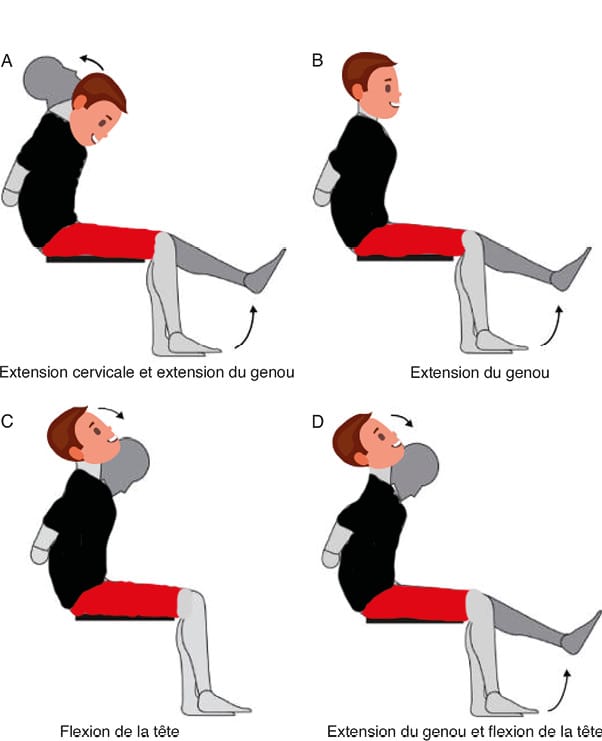 A

Extension cervicale et extension du genou

B

Extension du genou

C

Flexion de la tête

D

Extension du genou et flexion de la tête